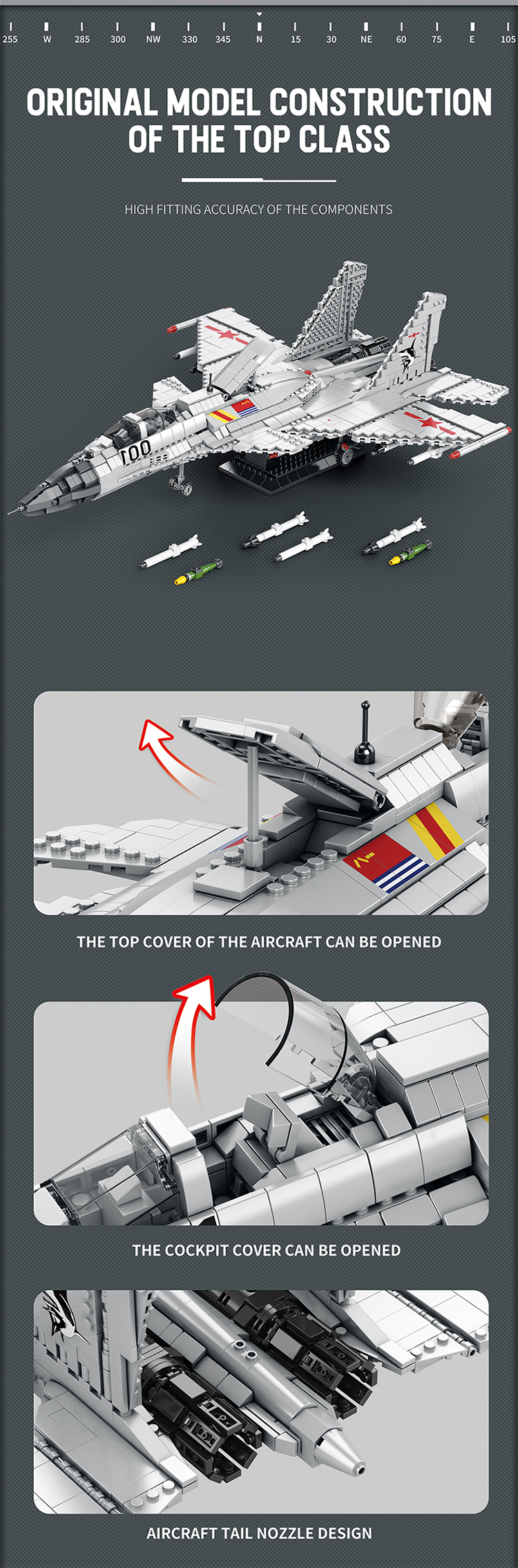 255 W 285 300 NW 330 345 N 15 30 NE 60 75 E 105

ORIGINAL MODEL CONSTRUCTION OF THE TOP CLASS

HIGH FITTING ACCURACY OF THE COMPONENTS

100

THE TOP COVER OF THE AIRCRAFT CAN BE OPENED

THE COCKPIT COVER CAN BE OPENED

AIRCRAFT TAIL NOZZLE DESIGN